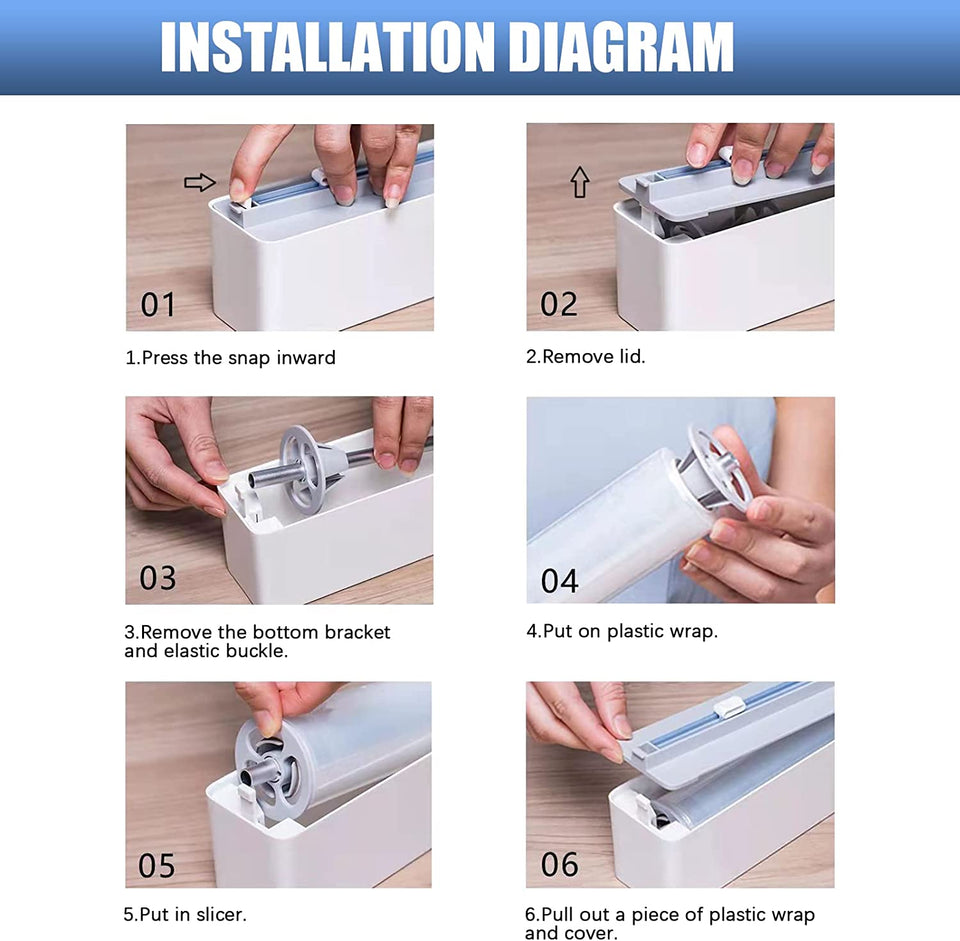 INSTALLATION DIAGRAM

01

1.Press the snap inward

02

2.Remove lid.

03

3.Remove the bottom bracket and elastic buckle.

04

4.Put on plastic wrap.

05

5.Put in slicer.

06

6.Pull out a piece of plastic wrap and cover.